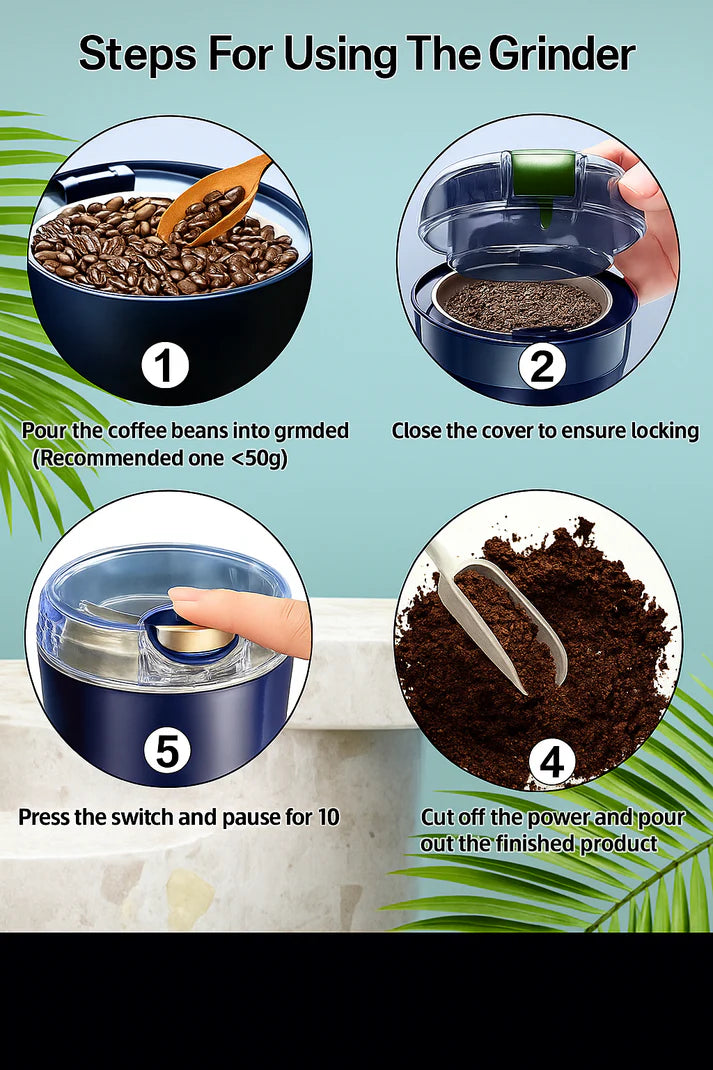 Steps For Using The Grinder

1

Pour the coffee beans into grmded (Recommended one <50g)

2

Close the cover to ensure locking

5

Press the switch and pause for 10

4

Cut off the power and pour out the finished product