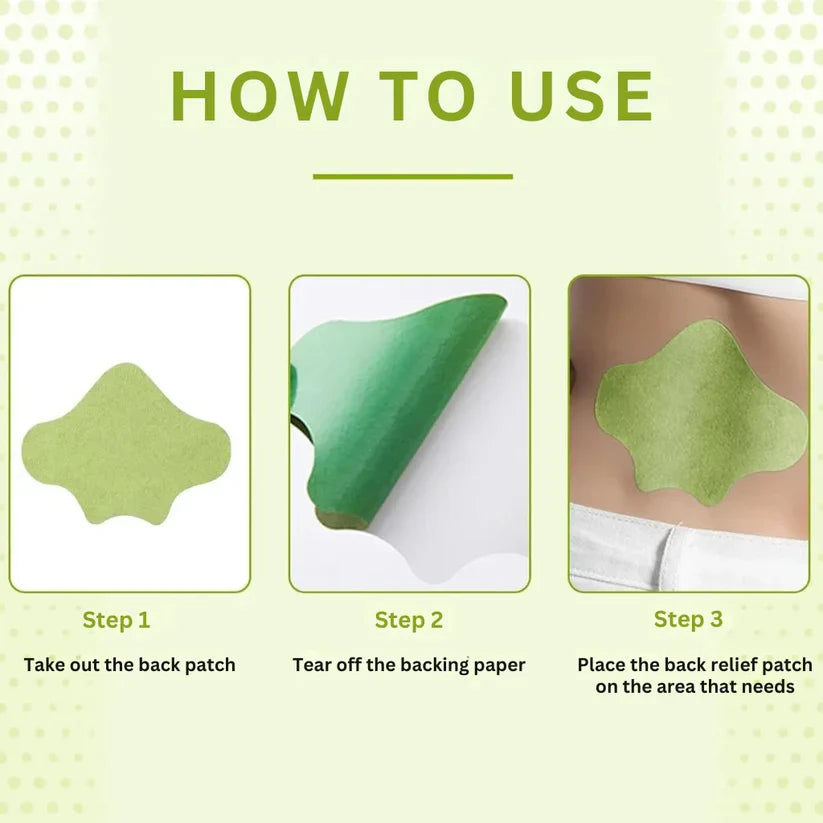 HOW TO USE

Step 1

Take out the back patch

Step 2

Tear off the backing paper

Step 3

Place the back relief patch on the area that needs