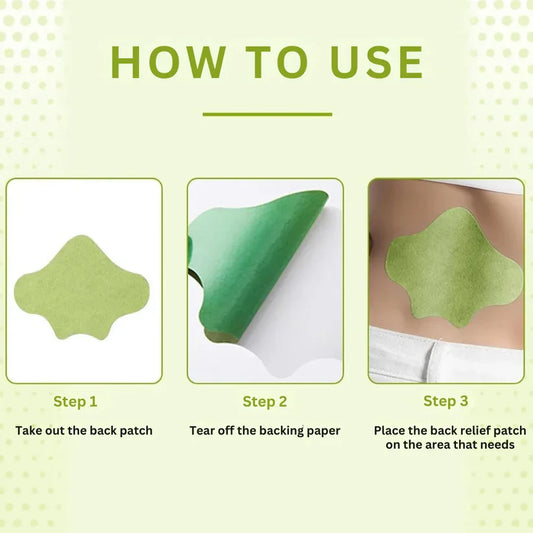 HOW TO USE

Step 1

Take out the back patch

Step 2

Tear off the backing paper

Step 3

Place the back relief patch on the area that needs